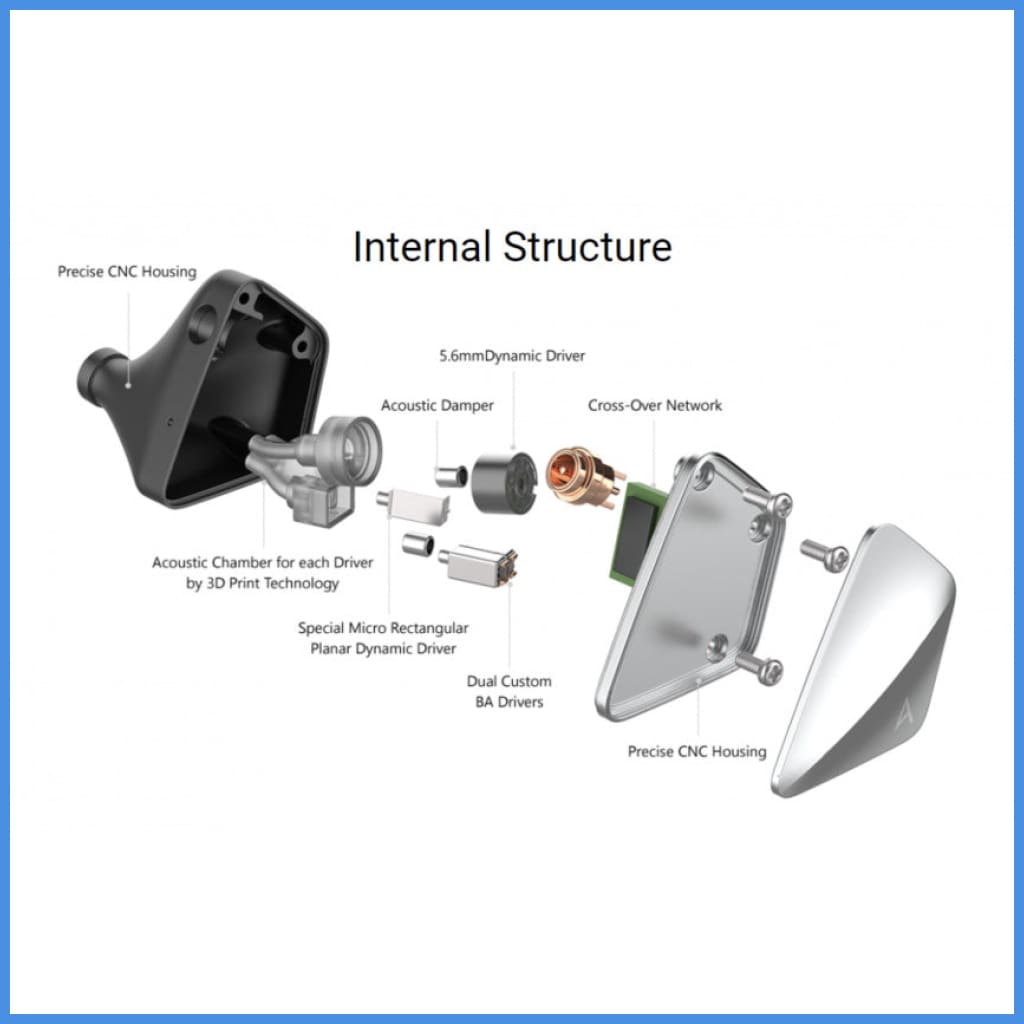 Internal Structure

Precise CNC Housing

5.6mmDynamic Driver

Acoustic Damper

Cross-Over Network

Acoustic Chamber for each Driver by 3D Print Technology

Special Micro Rectangular Planar Dynamic Driver

Dual Custom BA Drivers

Precise CNC Housing

A