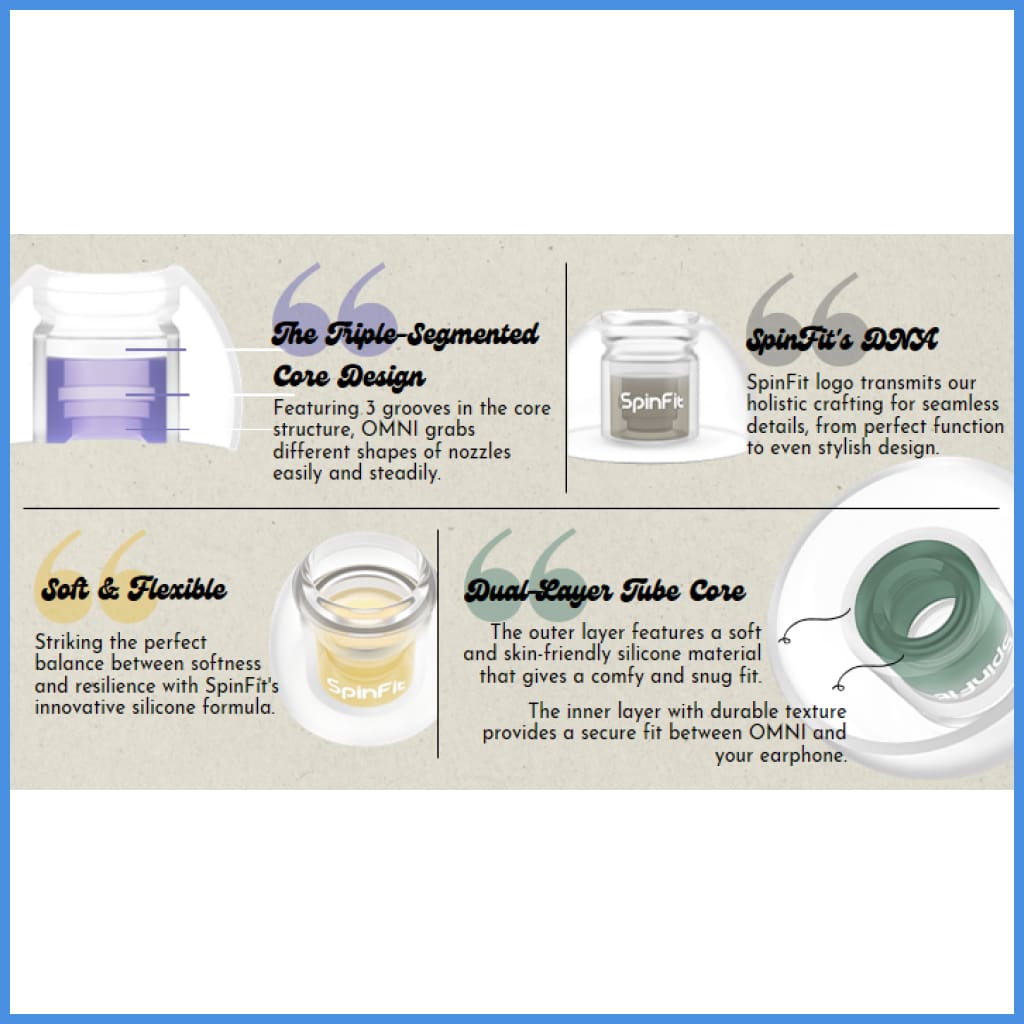 The Triple-Segmented Core Design

Featuring 3 grooves in the core structure, OMNI grabs different shapes of nozzles easily and steadily.

SpinFit

SpinFit's DNA

SpinFit logo transmits our holistic crafting for seamless details, from perfect function to even stylish design.

Soft & Flexible

Striking the perfect balance between softness and resilience with SpinFit's innovative silicone formula.

SpinFit

Dual-Layer Tube Core

The outer layer features a soft and skin-friendly silicone material that gives a comfy and snug fit.

The inner layer with durable texture provides a secure fit between OMNI and your earphone.

SpinFit