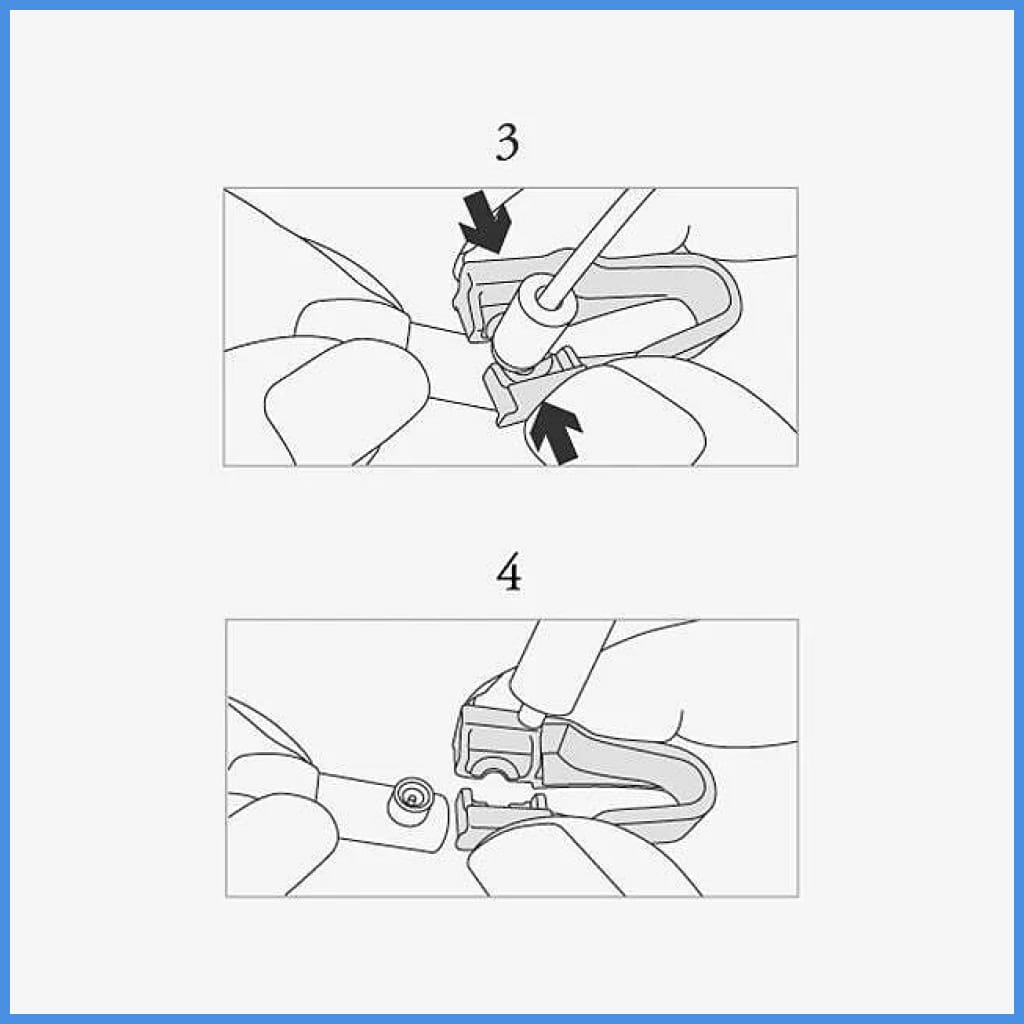 3

4