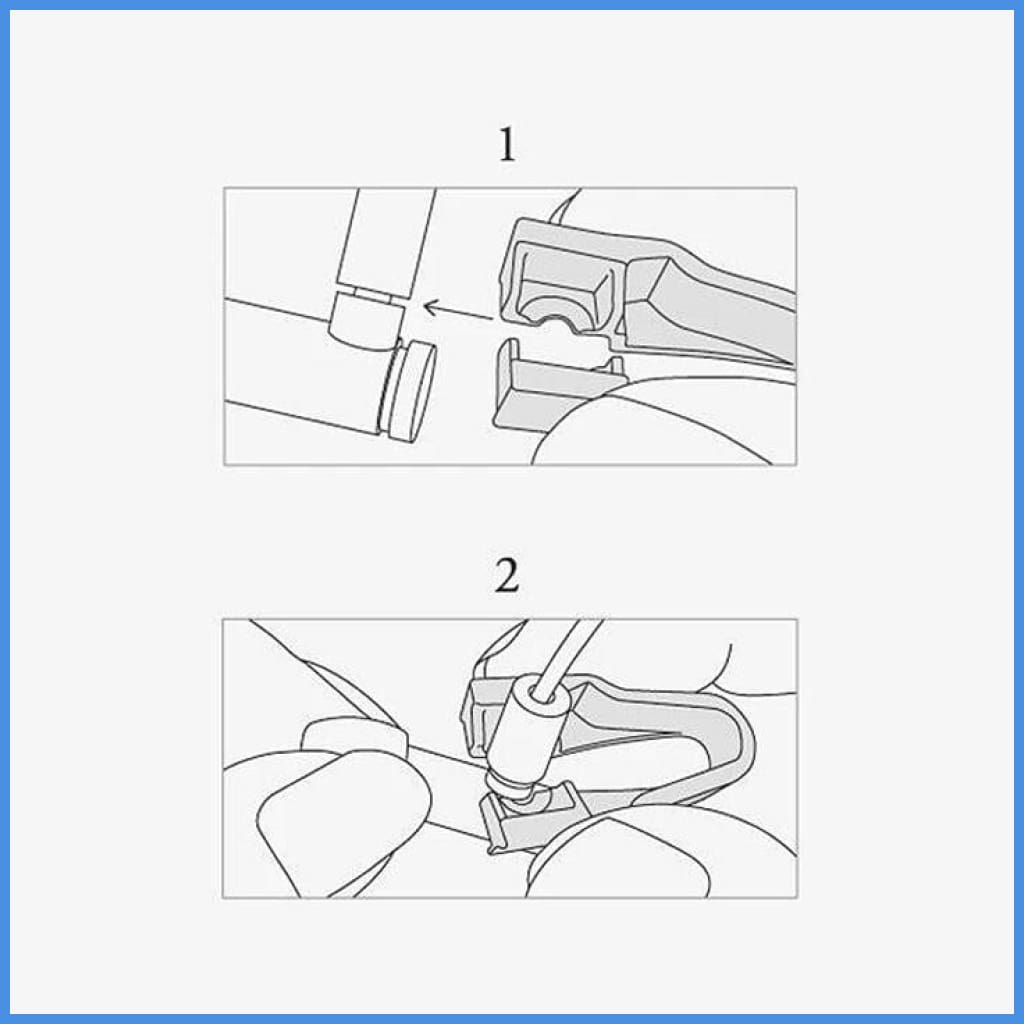 1

2